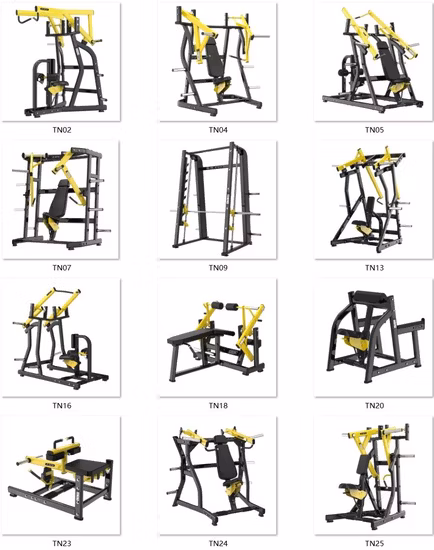 TN02

TN04

TN05

TN07

TN09

TN13

TN16

TN18

TN20

TN23

TN24

TN25